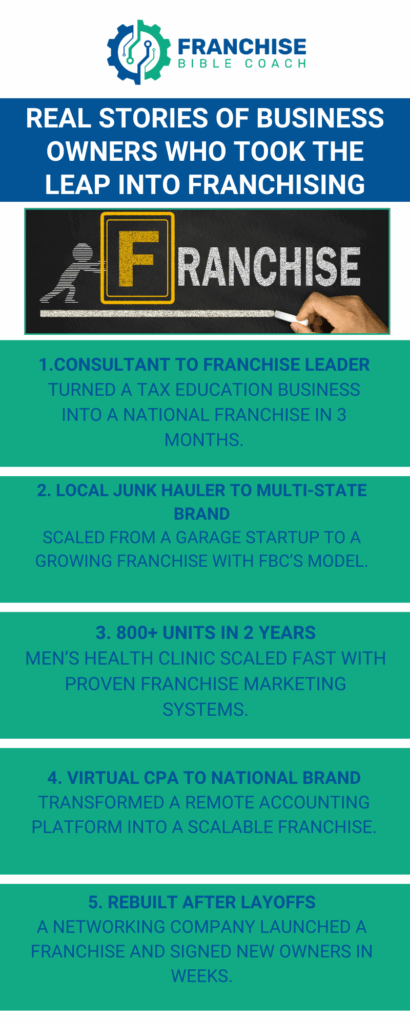 FRANCHISE
BIBLE COACH

REAL STORIES OF BUSINESS OWNERS WHO TOOK THE LEAP INTO FRANCHISING

FRANCHISE

1.CONSULTANT TO FRANCHISE LEADER
TURNED A TAX EDUCATION BUSINESS INTO A NATIONAL FRANCHISE IN 3 MONTHS.

2. LOCAL JUNK HAULER TO MULTI-STATE BRAND
SCALED FROM A GARAGE STARTUP TO A GROWING FRANCHISE WITH FBC'S MODEL.

3. 800+ UNITS IN 2 YEARS
MEN'S HEALTH CLINIC SCALED FAST WITH PROVEN FRANCHISE MARKETING SYSTEMS.

4. VIRTUAL CPA TO NATIONAL BRAND
TRANSFORMED A REMOTE ACCOUNTING PLATFORM INTO A SCALABLE FRANCHISE.

5. REBUILT AFTER LAYOFFS
A NETWORKING COMPANY LAUNCHED A FRANCHISE AND SIGNED NEW OWNERS IN WEEKS.